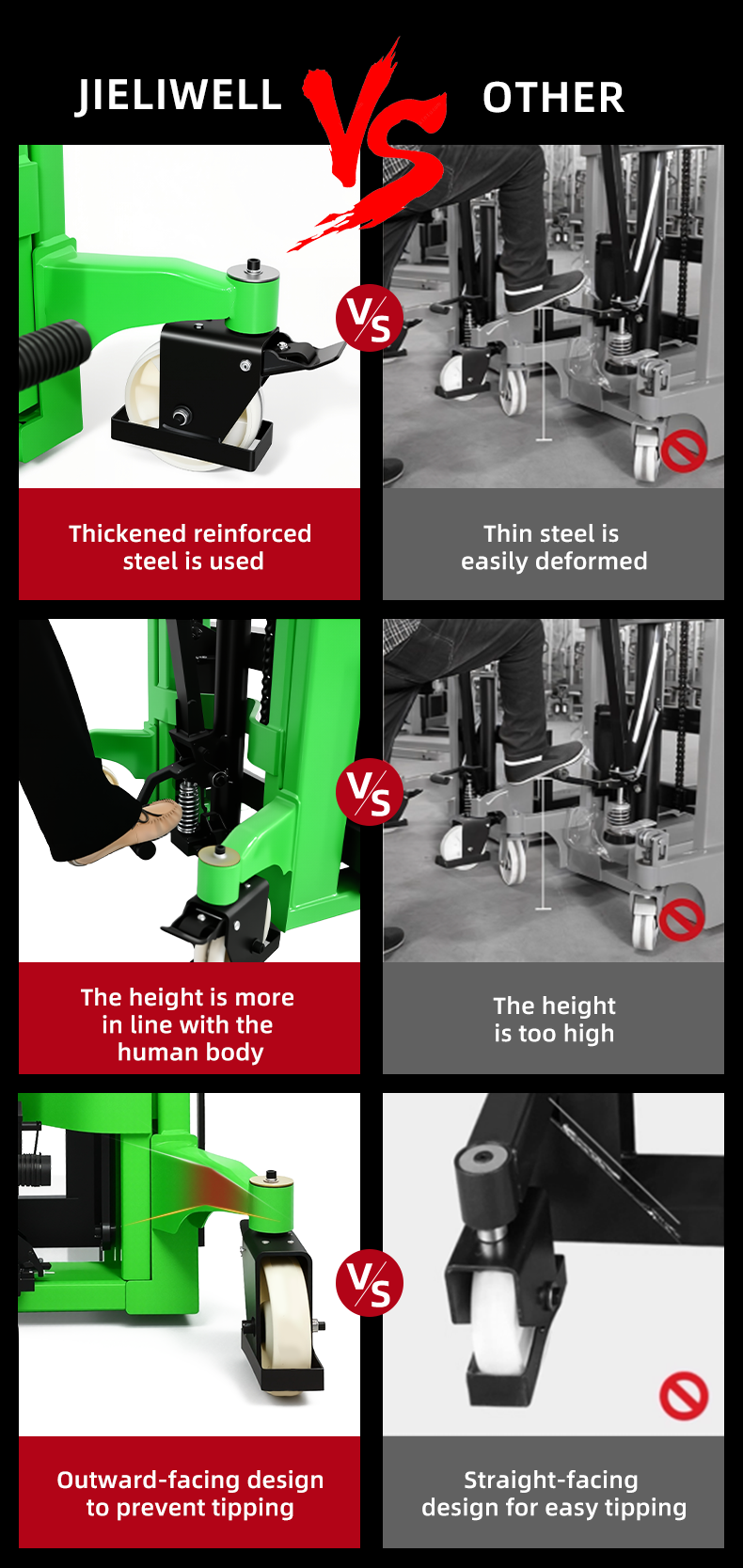 JIELIWELL VS OTHER

VS

Thickened reinforced steel is used

Thin steel is easily deformed

VS

The height is more in line with the human body

The height is too high

VS

Outward-facing design to prevent tipping

Straight-facing design for easy tipping